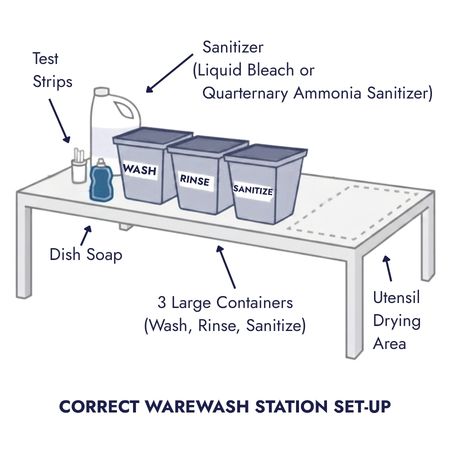 Test Strips

Sanitizer (Liquid Bleach or Quarternary Ammonia Sanitizer)

WASH

RINSE

SANITIZE

Dish Soap

3 Large Containers (Wash, Rinse, Sanitize)

Utensil Drying Area

CORRECT WAREWASH STATION SET-UP